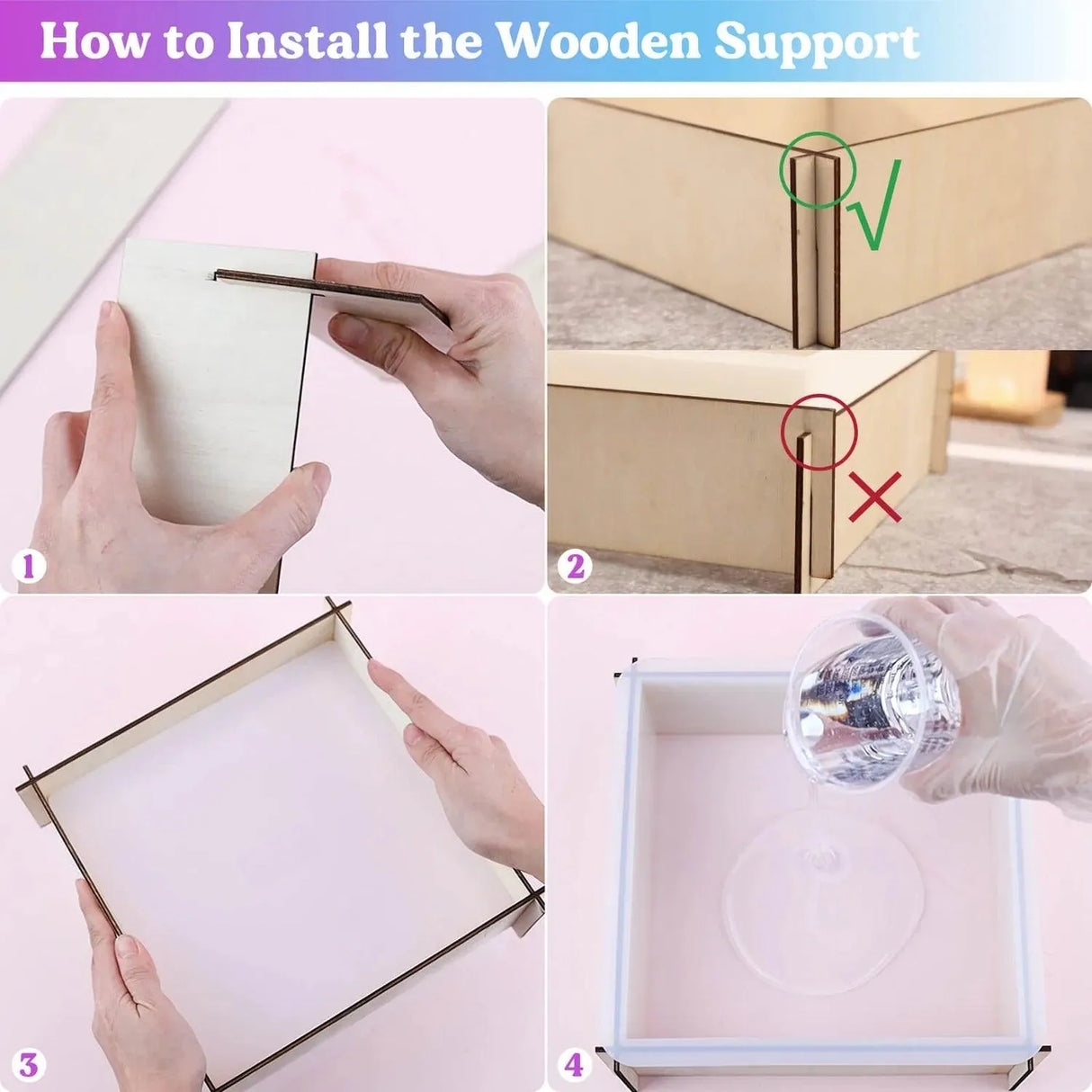 How to Install the Wooden Support

1

2

3

4